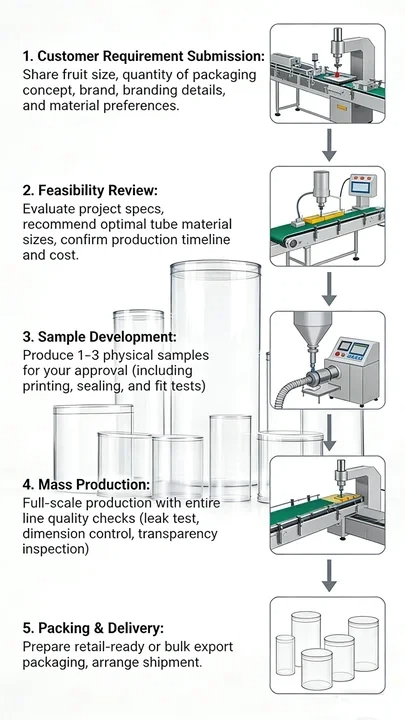 1. Customer Requirement Submission:
Share fruit size, quantity of packaging concept, brand, branding details, and material preferences.

2. Feasibility Review:
Evaluate project specs, recommend optimal tube material sizes, confirm production timeline and cost.

3. Sample Development:
Produce 1–3 physical samples for your approval (including printing, sealing, and fit tests)

4. Mass Production:
Full-scale production with entire line quality checks (leak test, dimension control, transparency inspection)

5. Packing & Delivery:
Prepare retail-ready or bulk export packaging, arrange shipment.